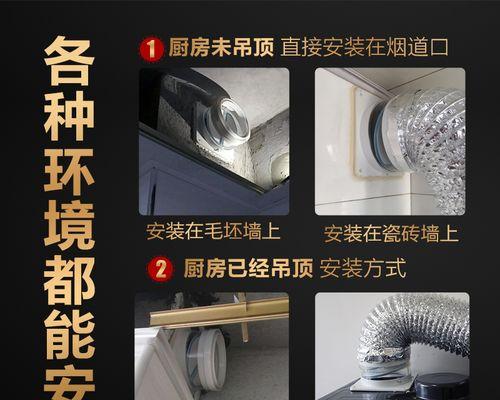 各种环境都能安

1 厨房未吊顶 直接安装在烟道口

安装在毛坯墙上

安装在瓷砖墙上

2 厨房已经吊顶 安装方式