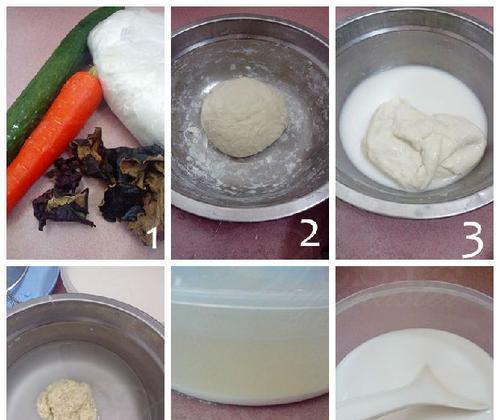 1

2

3